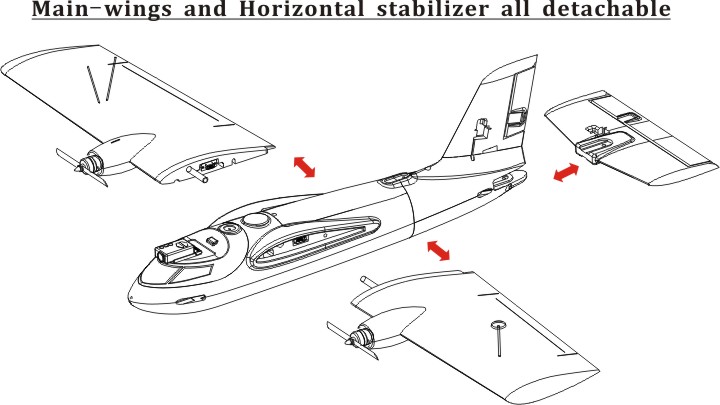 Main-wings and Horizontal stabilizer all detachable